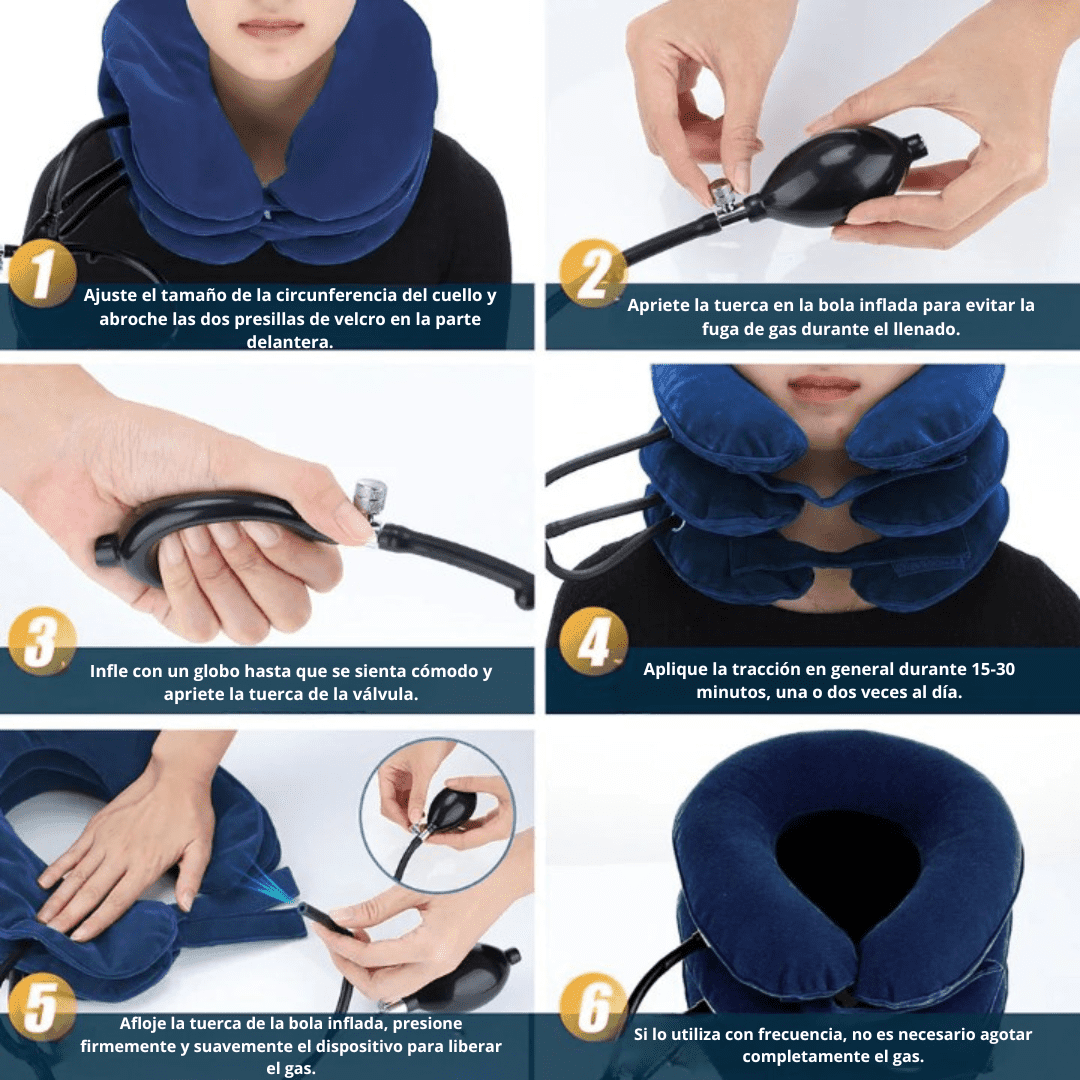 1

Ajuste el tamaño de la circunferencia del cuello y abroche las dos presillas de velcro en la parte delantera.

2

Apriete la tuerca en la bola inflada para evitar la fuga de gas durante el llenado.

3

Infle con un globo hasta que se sienta cómodo y apriete la tuerca de la válvula.

4

Aplique la tracción en general durante 15-30 minutos, una o dos veces al día.

5

Afloje la tuerca de la bola inflada, presione firmemente y suavemente el dispositivo para liberar el gas.

6

Si lo utiliza con frecuencia, no es necesario agotar completamente el gas.